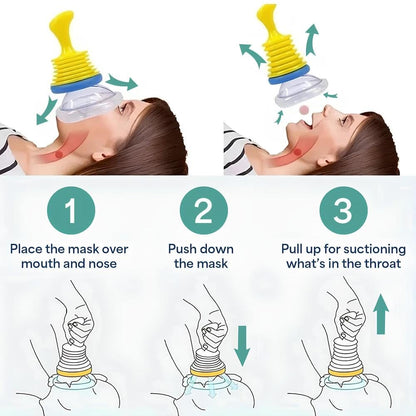 1

Place the mask over mouth and nose

2

Push down the mask

3

Pull up for suctioning what's in the throat