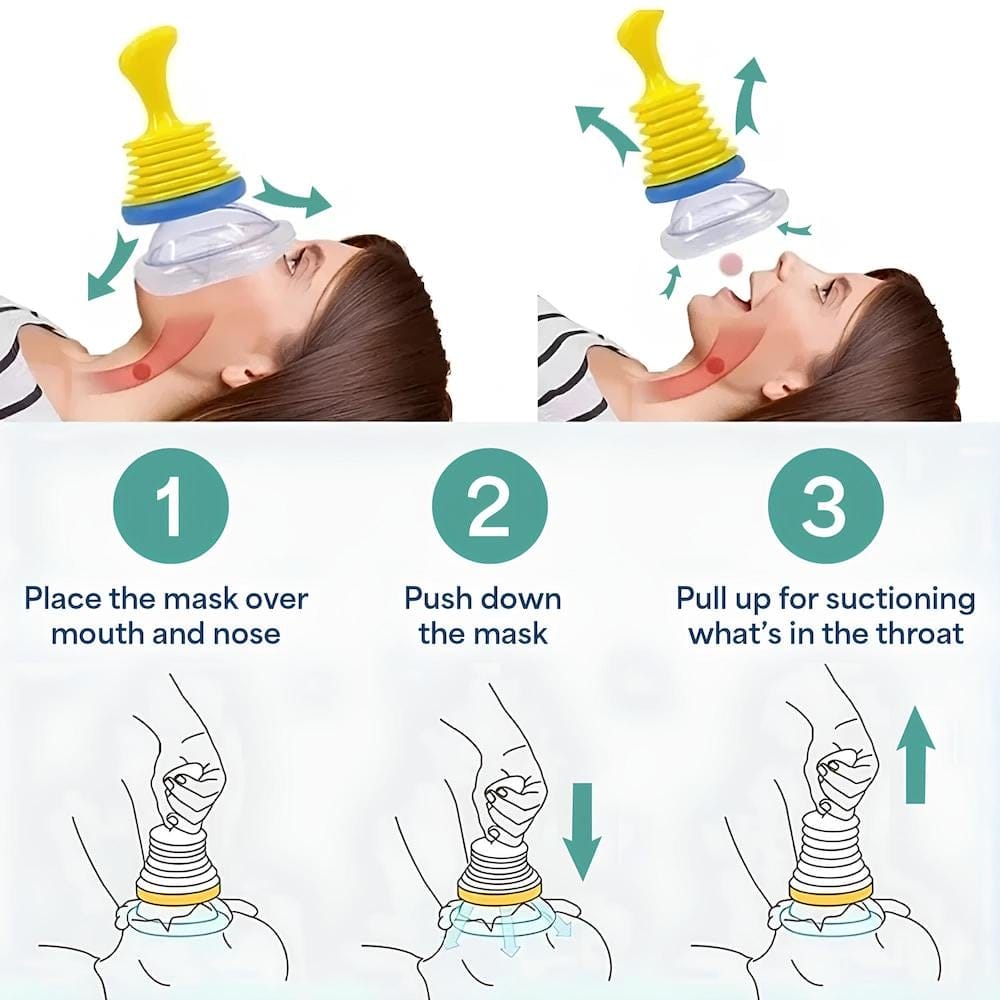 1

Place the mask over mouth and nose

2

Push down the mask

3

Pull up for suctioning what's in the throat